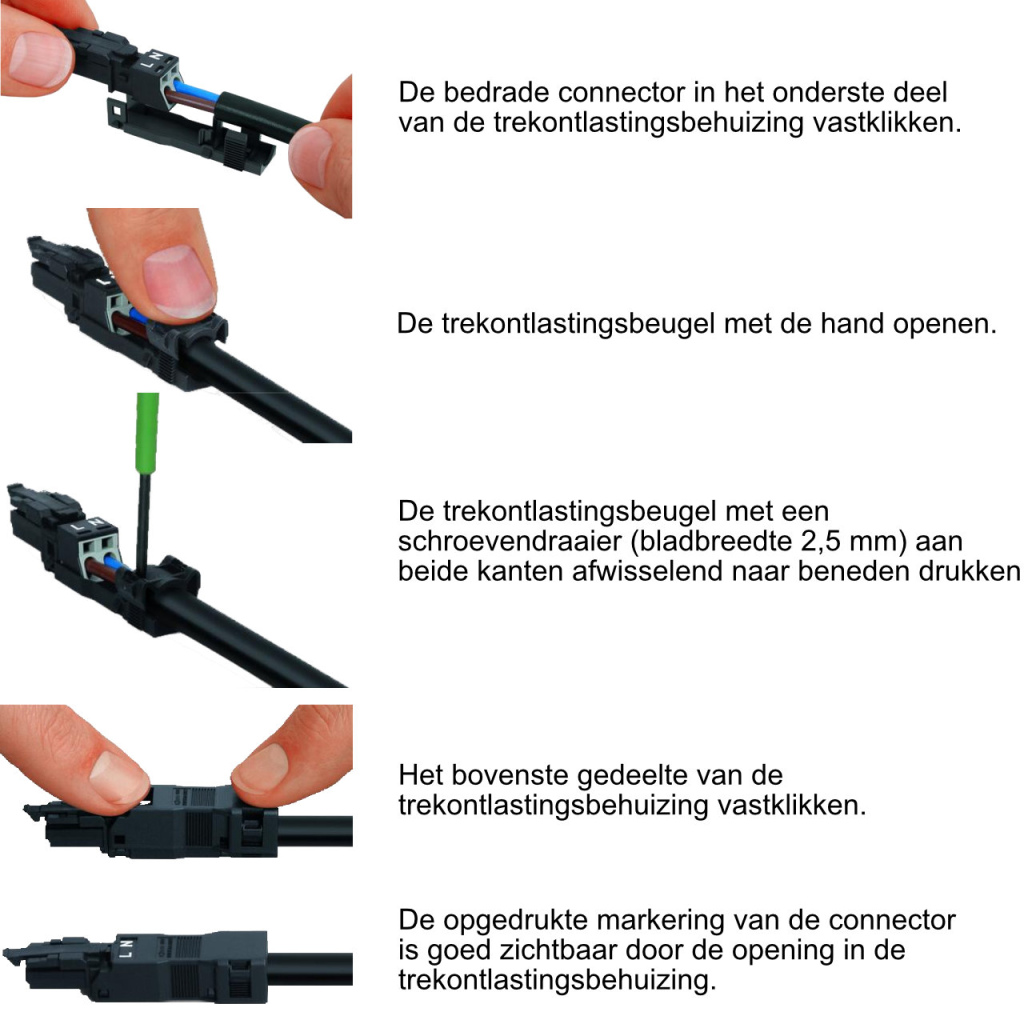 L N

De bedrade connector in het onderste deel van de trekontlastingsbehuizing vastklikken.

De trekontlastingsbeugel met de hand openen.

De trekontlastingsbeugel met een schroevendraaier (bladbreedte 2,5 mm) aan beide kanten afwisselend naar beneden drukken

Het bovenste gedeelte van de trekontlastingsbehuizing vastklikken.

L N

De opgedrukte markering van de connector is goed zichtbaar door de opening in de trekontlastingsbehuizing.