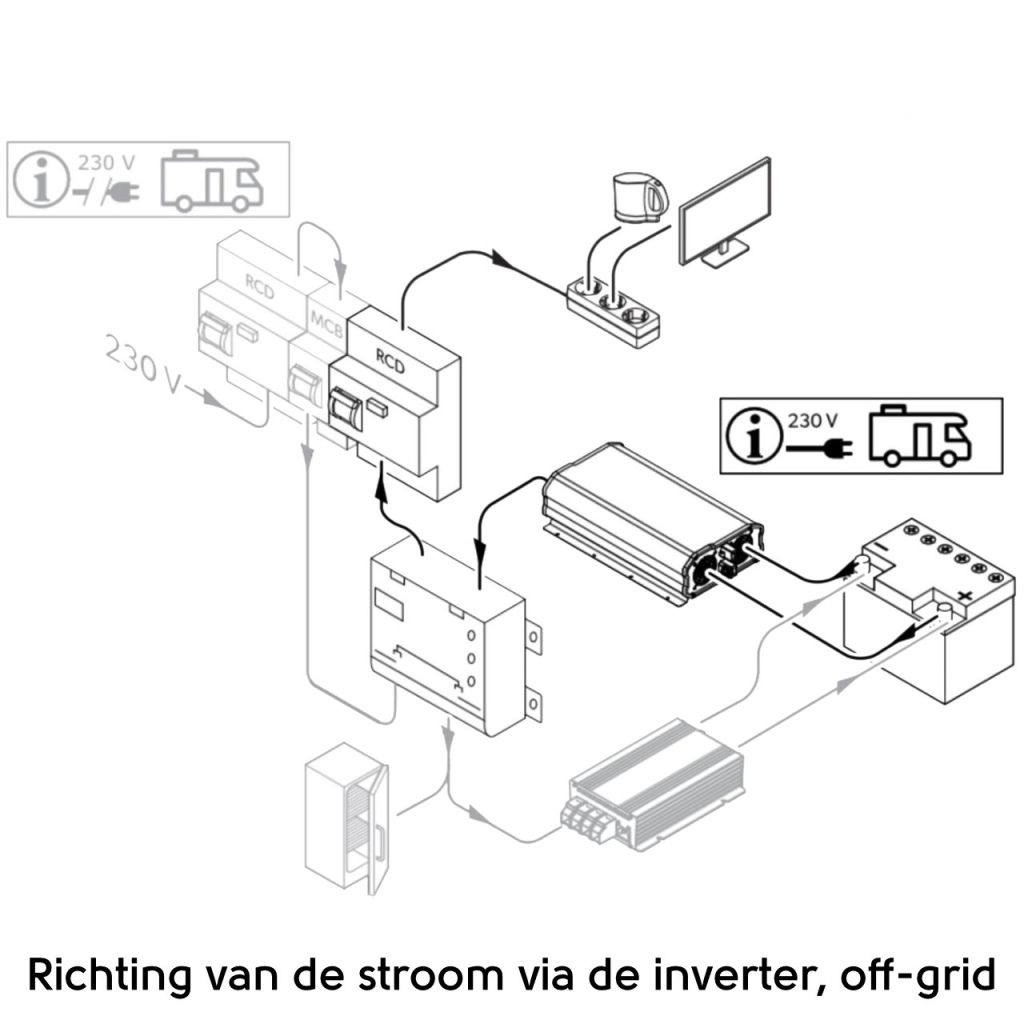 230 V

RCD

MCB

RCD

230 V

230 V

Richting van de stroom via de inverter, off-grid