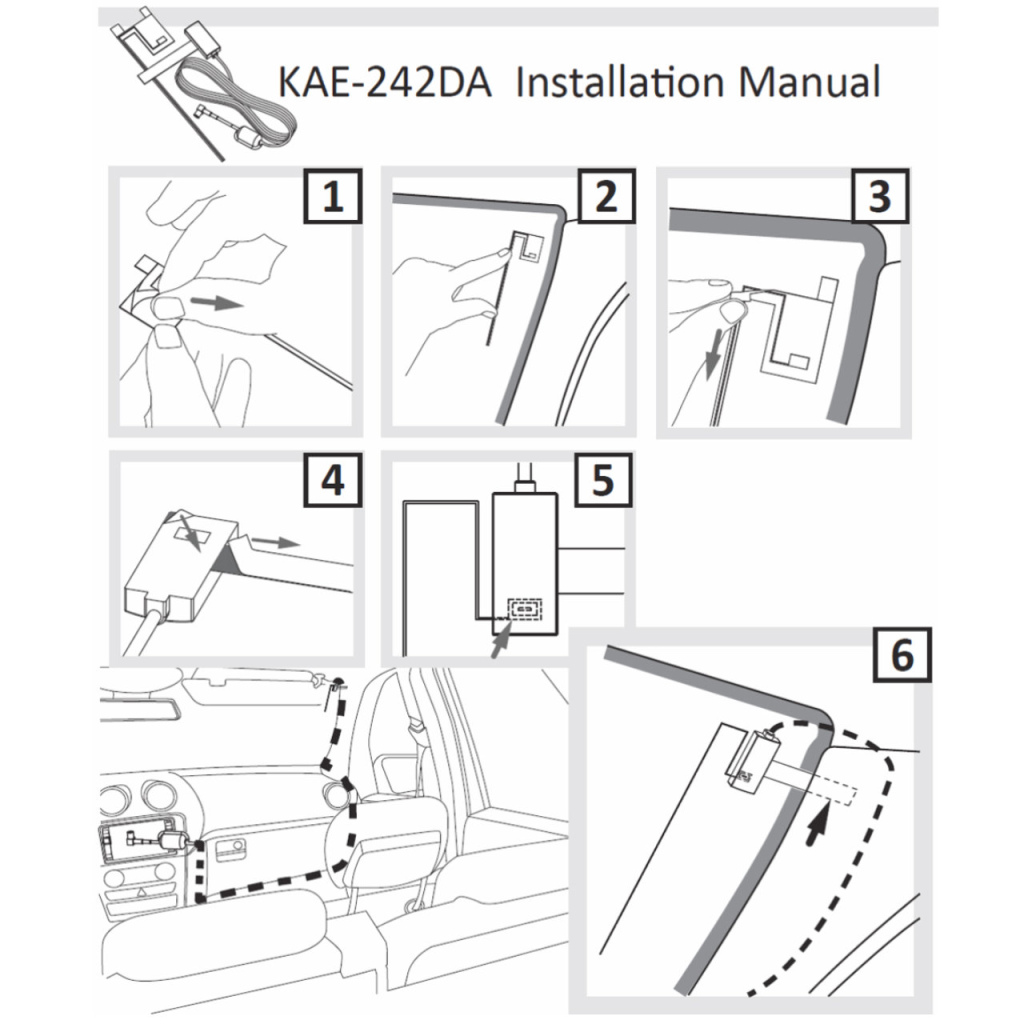 KAE-242DA Installation Manual

1

2

3

4

5

6