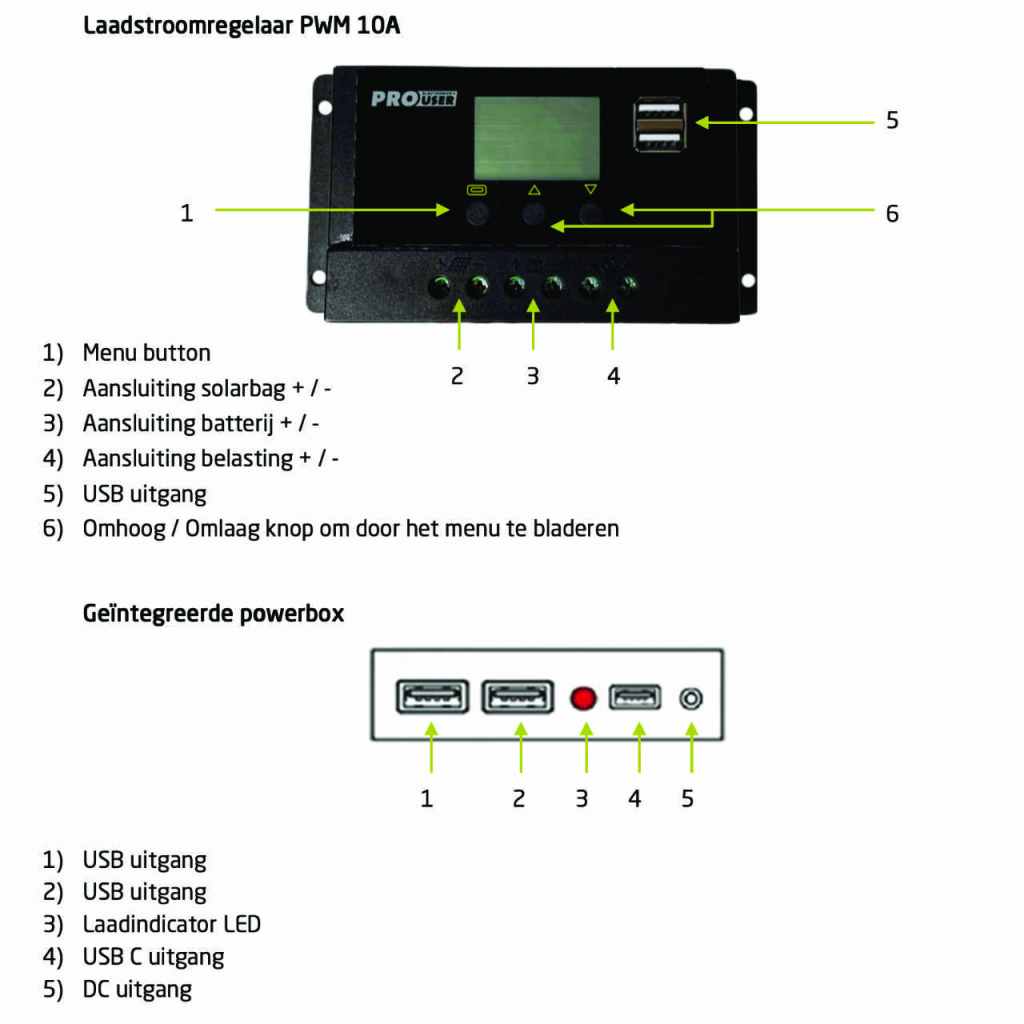 Laadstroomregelaar PWM 10A

PRO USER

5

1

6

2 3 4

1) Menu button
2) Aansluiting solarbag + / -
3) Aansluiting batterij + / -
4) Aansluiting belasting + / -
5) USB uitgang
6) Omhoog / Omlaag knop om door het menu te bladeren

Geïntegreerde powerbox

1 2 3 4 5

1) USB uitgang
2) USB uitgang
3) Laadindicator LED
4) USB C uitgang
5) DC uitgang