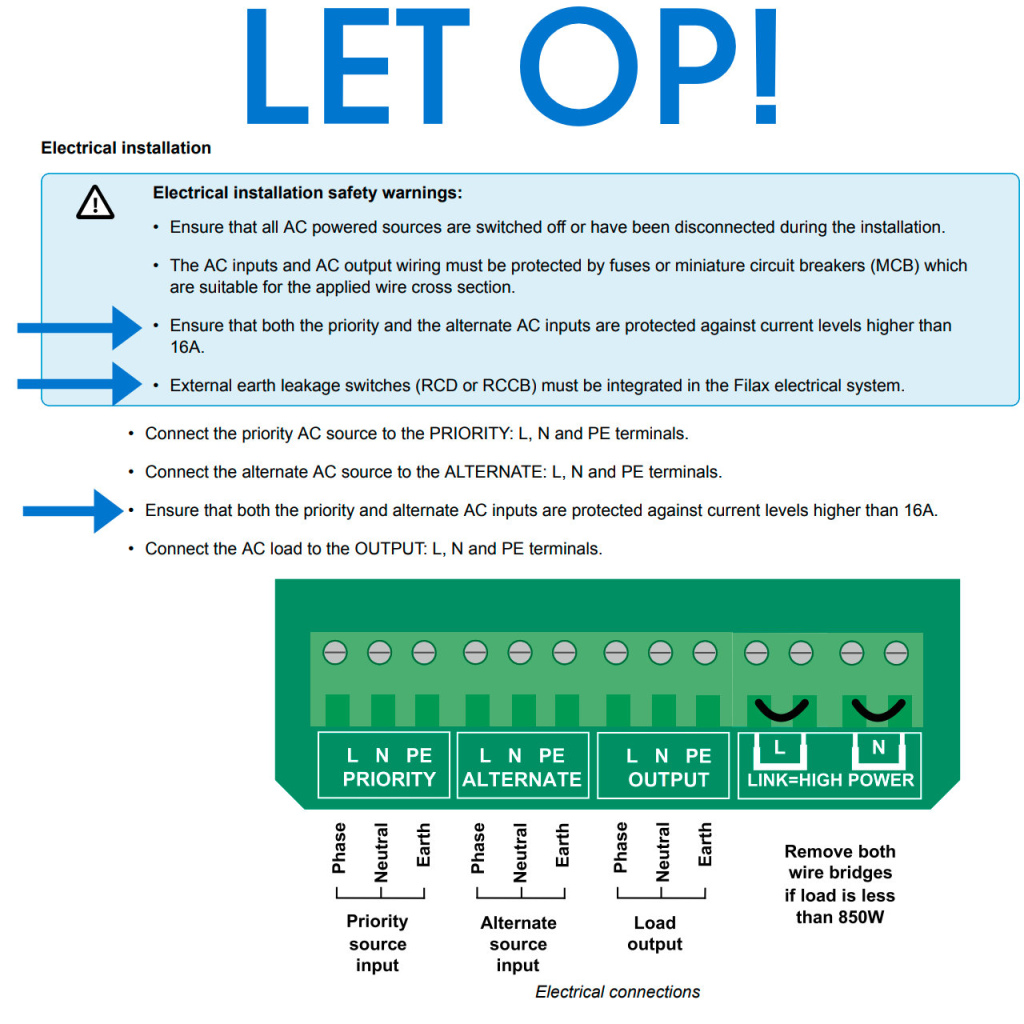 LET OP!

Electrical installation

Electrical installation safety warnings:

• Ensure that all AC powered sources are switched off or have been disconnected during the installation.

• The AC inputs and AC output wiring must be protected by fuses or miniature circuit breakers (MCB) which are suitable for the applied wire cross section.

• Ensure that both the priority and the alternate AC inputs are protected against current levels higher than 16A.

• External earth leakage switches (RCD or RCCB) must be integrated in the Filax electrical system.

• Connect the priority AC source to the PRIORITY: L, N and PE terminals.

• Connect the alternate AC source to the ALTERNATE: L, N and PE terminals.

• Ensure that both the priority and alternate AC inputs are protected against current levels higher than 16A.

• Connect the AC load to the OUTPUT: L, N and PE terminals.

L N PE
PRIORITY

L N PE
ALTERNATE

L N PE
OUTPUT

L N
LINK=HIGH POWER

Phase Neutral Earth
Priority source input

Phase Neutral Earth
Alternate source input

Phase Neutral Earth
Load output

Remove both wire bridges if load is less than 850W

Electrical connections