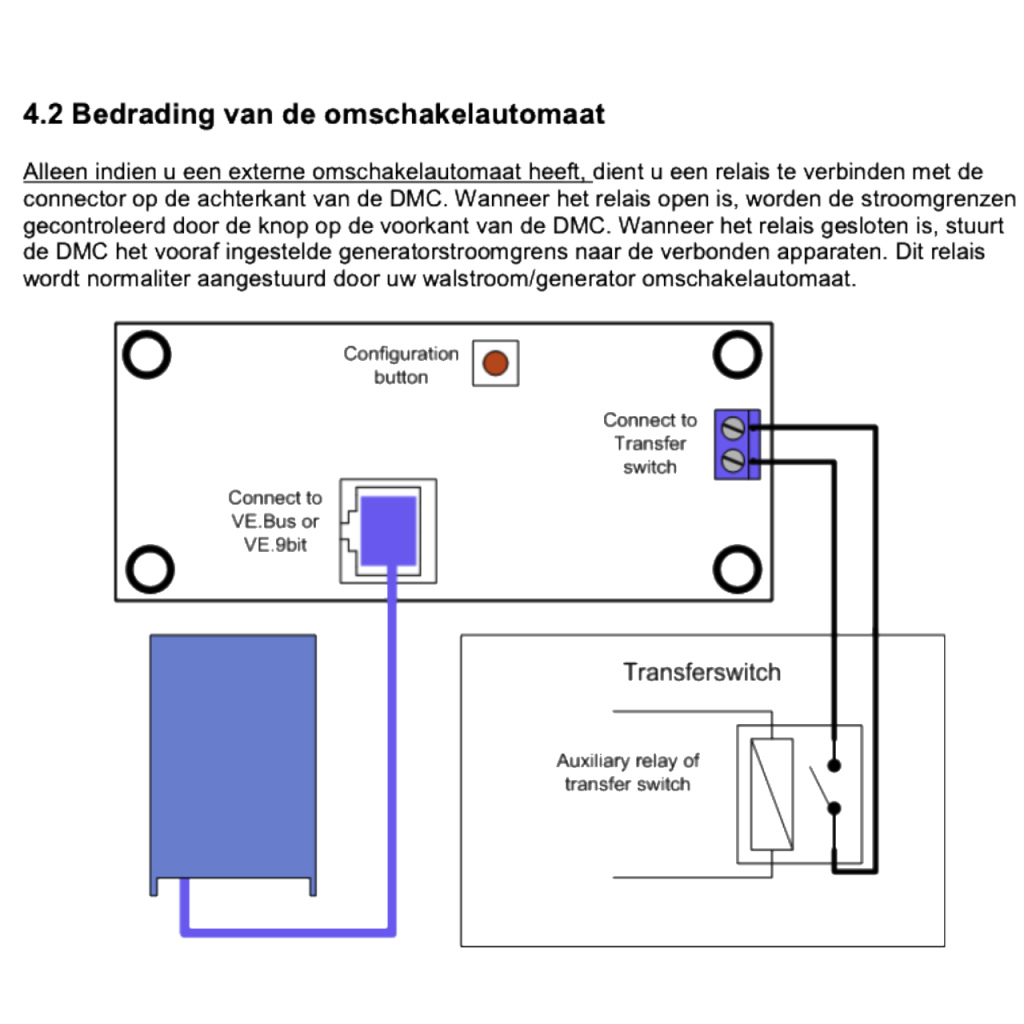 4.2 Bedrading van de omschakelautomaat

Alleen indien u een externe omschakelautomaat heeft, dient u een relais te verbinden met de connector op de achterkant van de DMC. Wanneer het relais open is, worden de stroomgrenzen gecontroleerd door de knop op de voorkant van de DMC. Wanneer het relais gesloten is, stuurt de DMC het vooraf ingestelde generatorstroomgrens naar de verbonden apparaten. Dit relais wordt normaliter aangestuurd door uw walstroom/generator omschakelautomaat.

Configuration button

Connect to Transfer switch

Connect to VE.Bus or VE.9bit

Transferswitch

Auxiliary relay of transfer switch